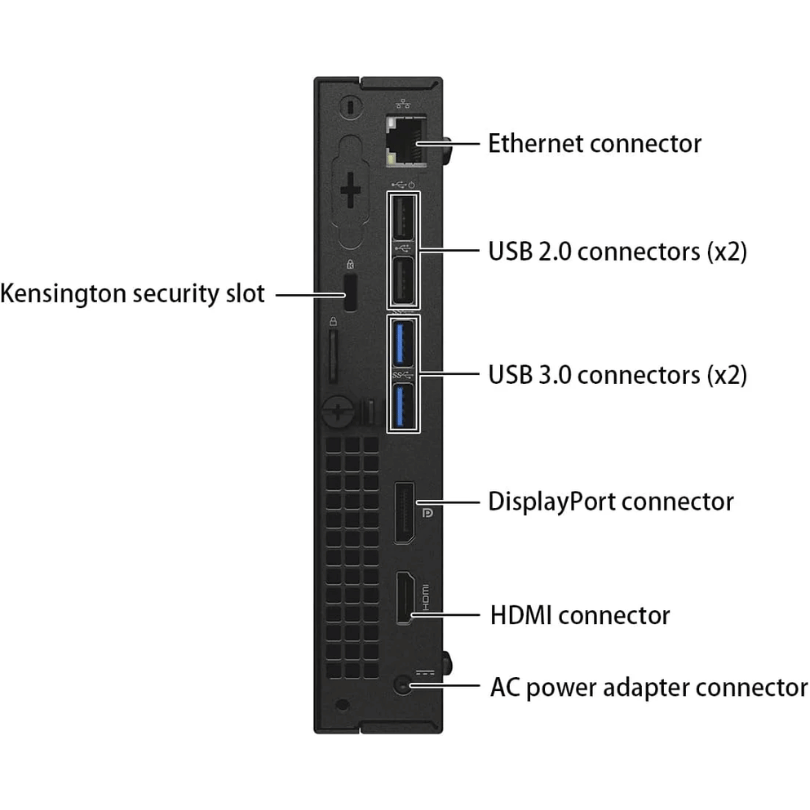 Ethernet connector

USB 2.0 connectors (x2)

Kensington security slot

USB 3.0 connectors (x2)

DisplayPort connector

HDMI

HDMI connector

AC power adapter connector